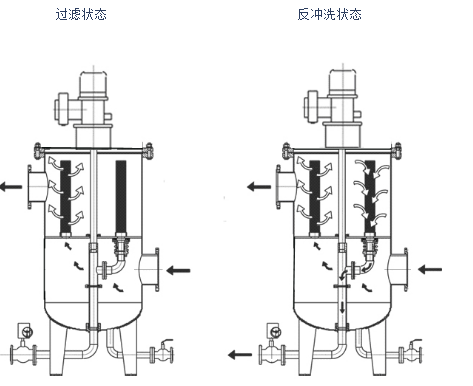 过滤状态

反冲洗状态